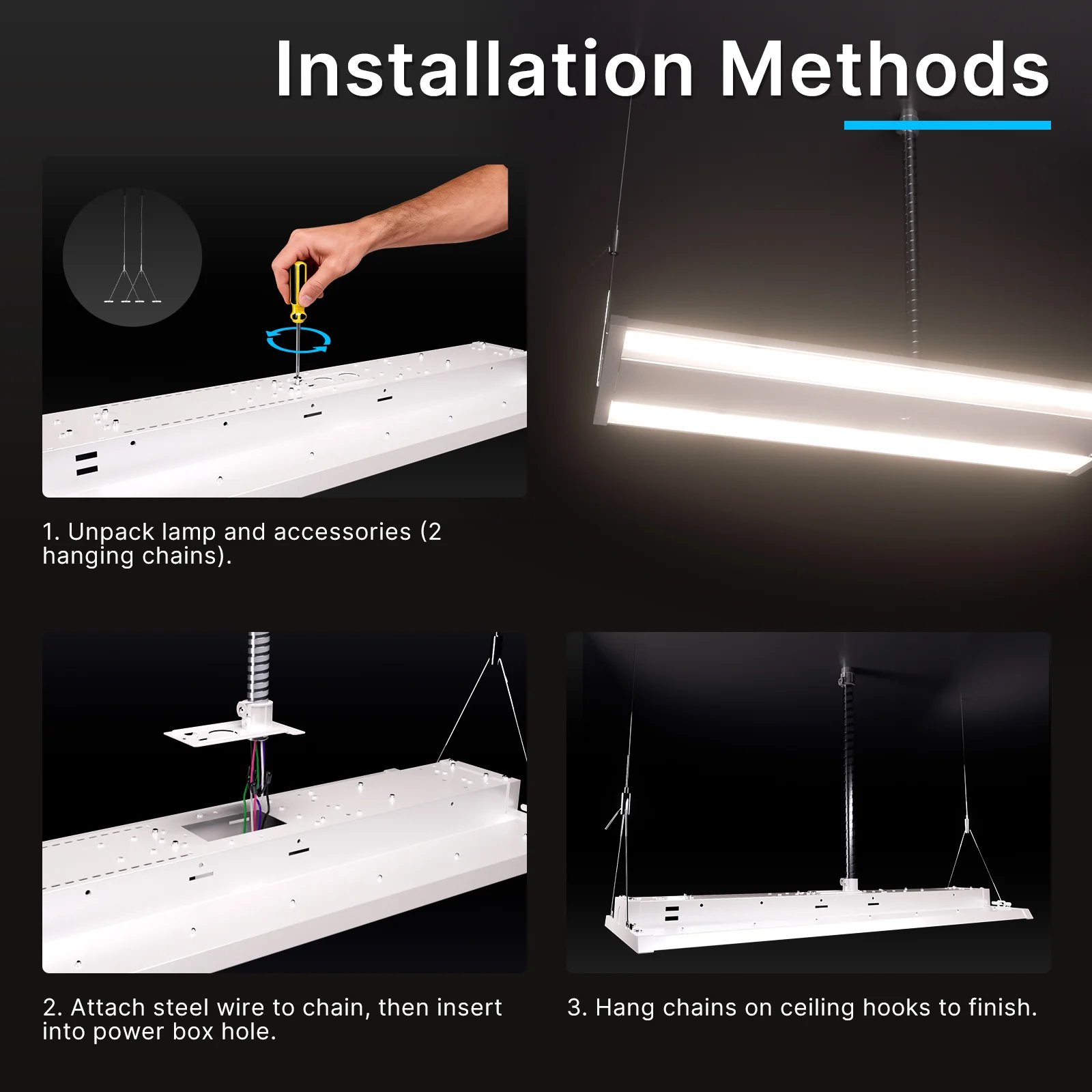 Installation Methods

1. Unpack lamp and accessories (2 hanging chains).

2. Attach steel wire to chain, then insert into power box hole.

3. Hang chains on ceiling hooks to finish.